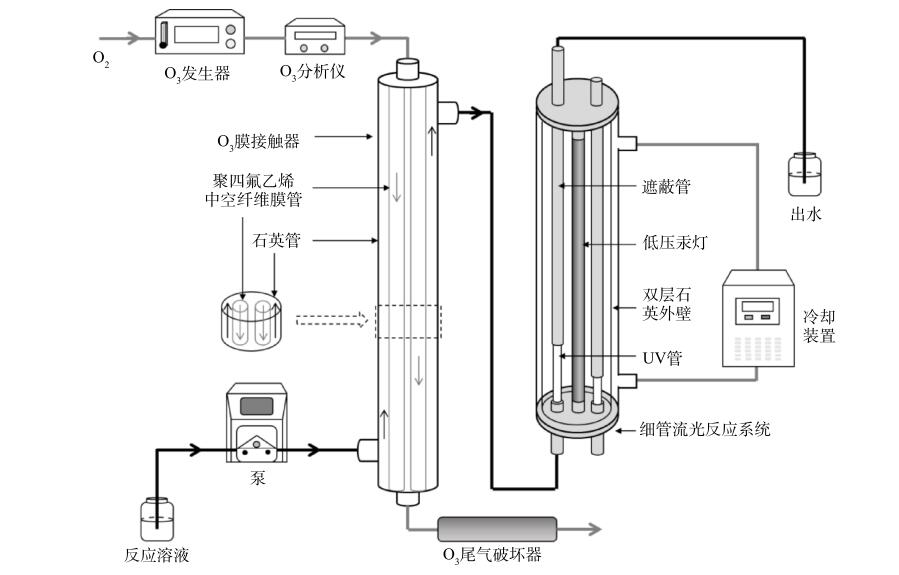 $O_2$

$O_3$发生器

$O_3$分析仪

$O_3$膜接触器

聚四氟乙烯中空纤维膜管

石英管

泵

反应溶液

$O_3$尾气破坏器

遮蔽管

低压汞灯

双层石英外壁

UV管

细管流光反应系统

出水

冷却装置